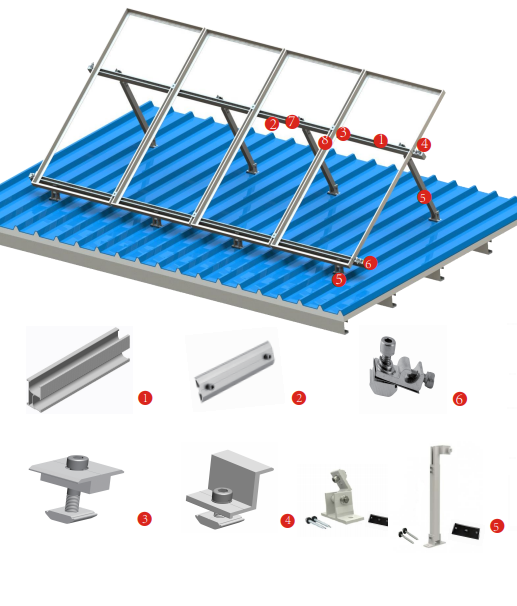 2 7
8 3 1 4
5
6
5

1
2
6
3
4
5